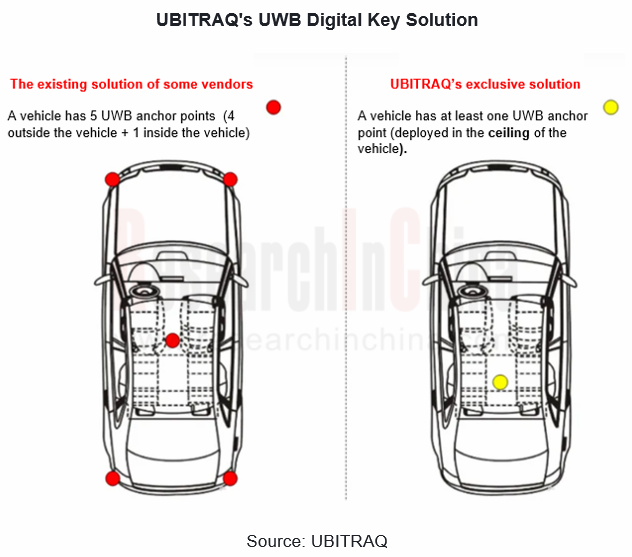 UBITRAQ's UWB Digital Key Solution

The existing solution of some vendors

A vehicle has 5 UWB anchor points (4 outside the vehicle + 1 inside the vehicle)

UBITRAQ's exclusive solution

A vehicle has at least one UWB anchor point (deployed in the ceiling of the vehicle).

ResearchInChina
www.researchinchina.com

Source: UBITRAQ